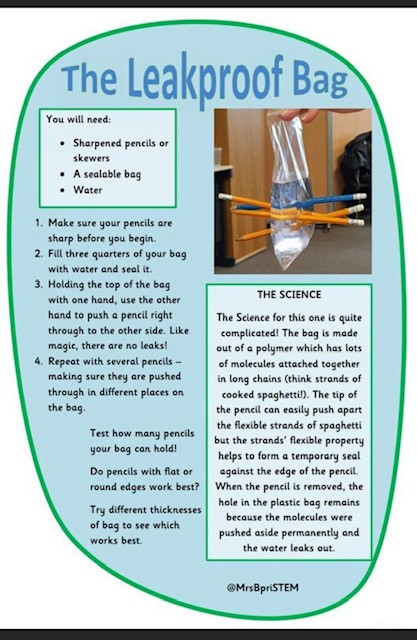 The Leakproof Bag

You will need:

- Sharpened pencils or skewers
- A sealable bag
- Water

1. Make sure your pencils are sharp before you begin.
2. Fill three quarters of your bag with water and seal it.
3. Holding the top of the bag with one hand, use the other hand to push a pencil right through to the other side. Like magic, there are no leaks!
4. Repeat with several pencils – making sure they are pushed through in different places on the bag.

Test how many pencils your bag can hold!

Do pencils with flat or round edges work best?

Try different thicknesses of bag to see which works best.

THE SCIENCE

The Science for this one is quite complicated! The bag is made out of a polymer which has lots of molecules attached together in long chains (think strands of cooked spaghetti!). The tip of the pencil can easily push apart the flexible strands of spaghetti but the strands' flexible property helps to form a temporary seal against the edge of the pencil. When the pencil is removed, the hole in the plastic bag remains because the molecules were pushed aside permanently and the water leaks out.

@MrsBpriSTEM